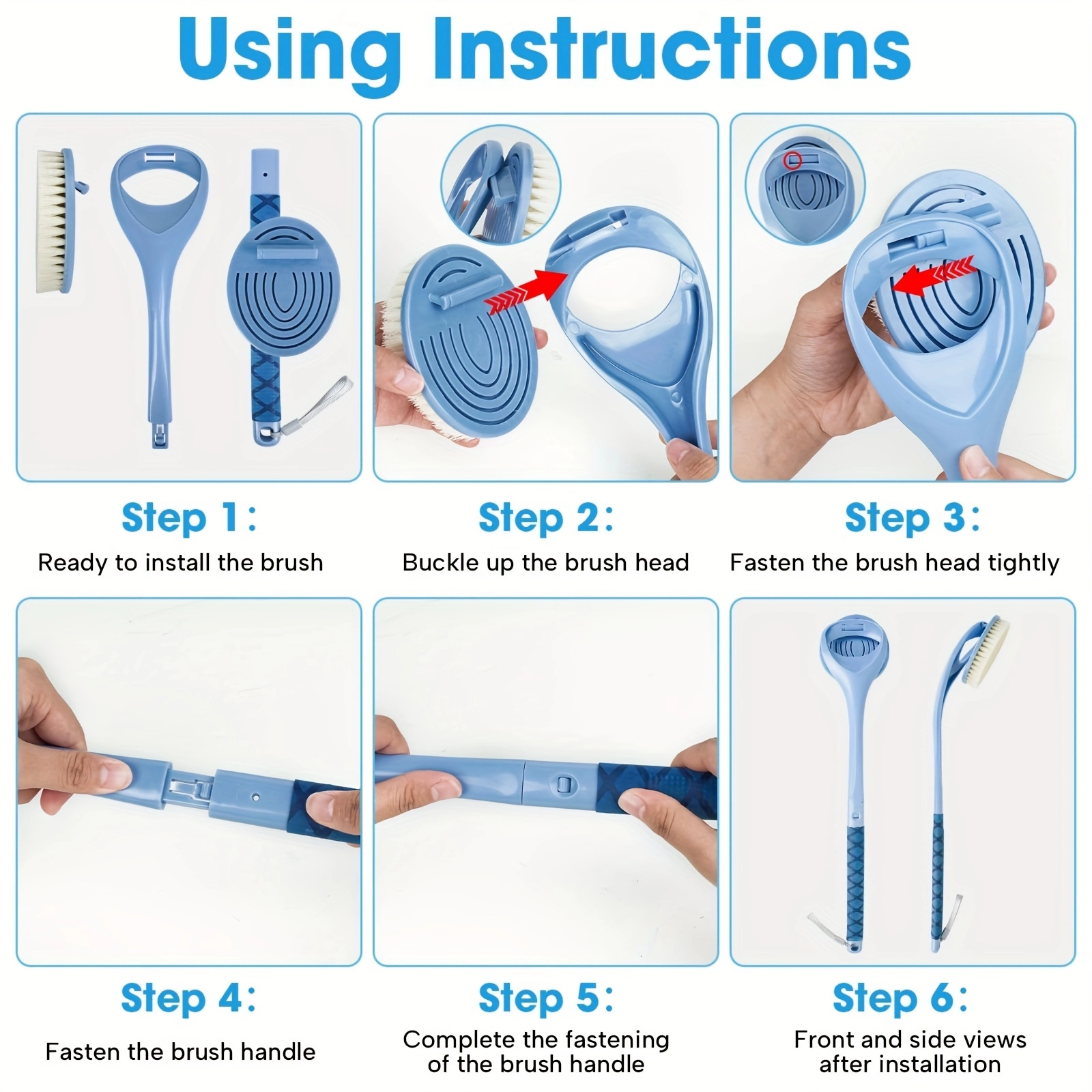 Using Instructions

Step 1:
Ready to install the brush

Step 2:
Buckle up the brush head

Step 3:
Fasten the brush head tightly

Step 4:
Fasten the brush handle

Step 5:
Complete the fastening of the brush handle

Step 6:
Front and side views after installation