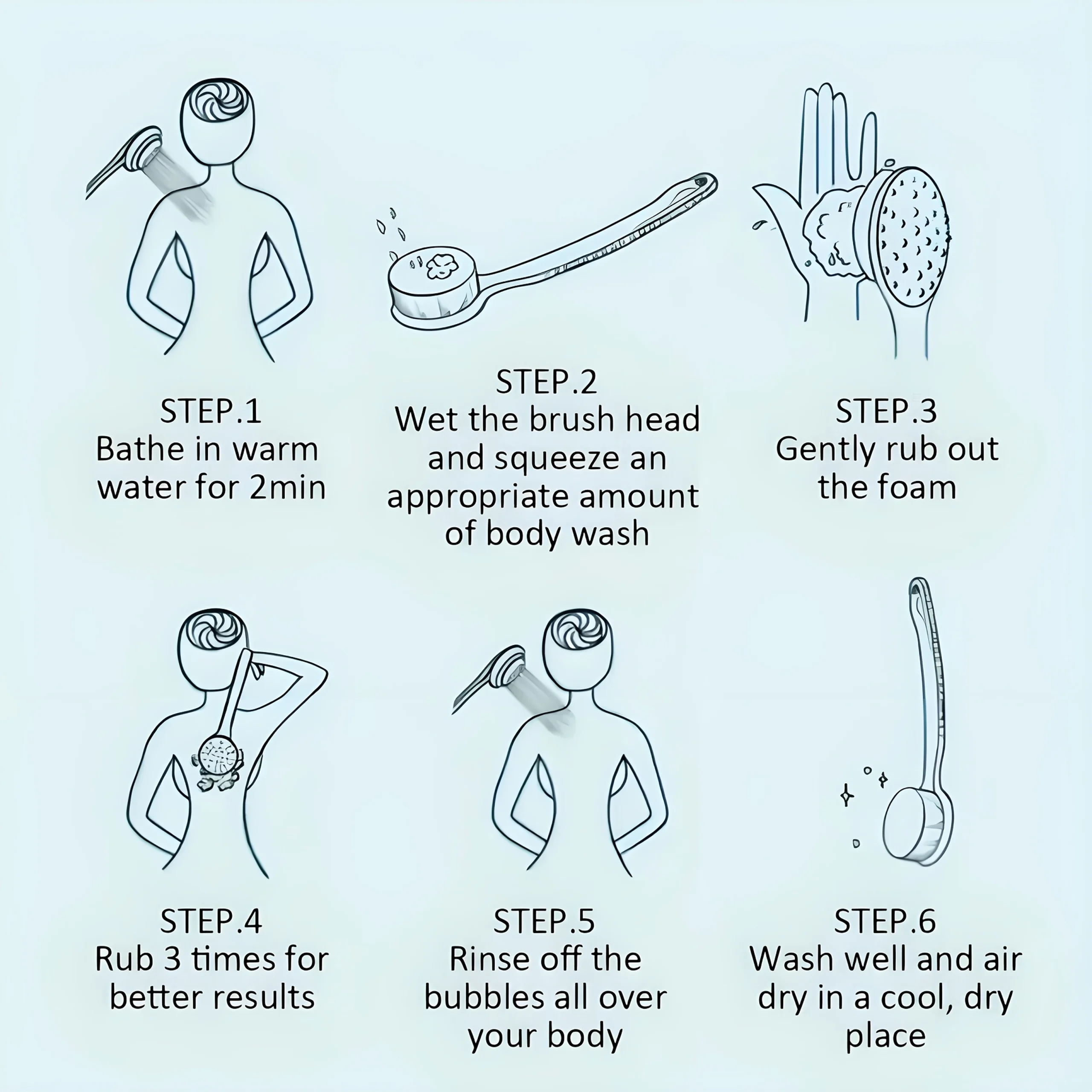 STEP.1
Bathe in warm water for 2min

STEP.2
Wet the brush head and squeeze an appropriate amount of body wash

STEP.3
Gently rub out the foam

STEP.4
Rub 3 times for better results

STEP.5
Rinse off the bubbles all over your body

STEP.6
Wash well and air dry in a cool, dry place